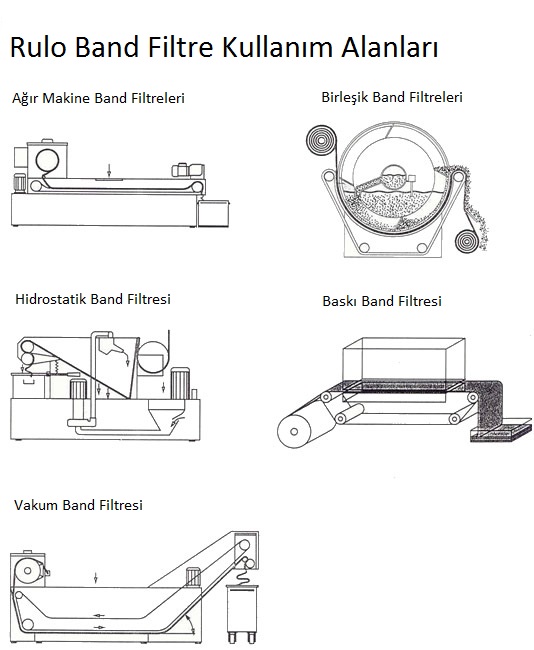 Rulo Band Filtre Kullanım Alanları

Ağır Makine Band Filtreleri

Birleşik Band Filtreleri

Hidrostatik Band Filtresi

Baskı Band Filtresi

Vakum Band Filtresi